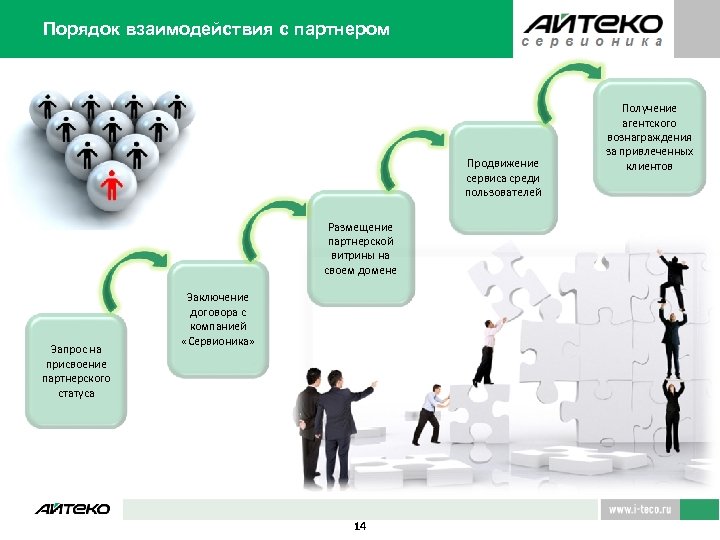 Порядок взаимодействия с партнером

АЙТЕКО
сервионика

Запрос на присвоение партнерского статуса

Заключение договора с компанией «Сервионика»

Размещение партнерской витрины на своем домене

Продвижение сервиса среди пользователей

Получение агентского вознаграждения за привлеченных клиентов

АЙТЕКО

www.i-teco.ru

14