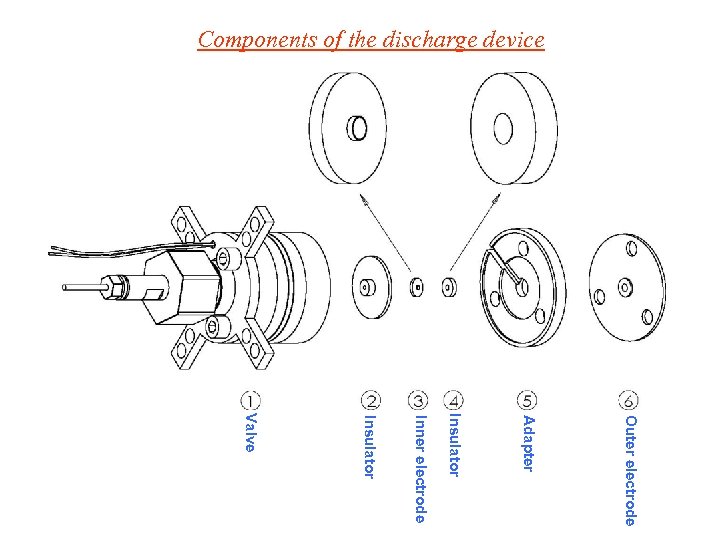 Components of the discharge device

① Valve

② Insulator

③ Inner electrode

④ Insulator

⑤ Adapter

⑥ Outer electrode