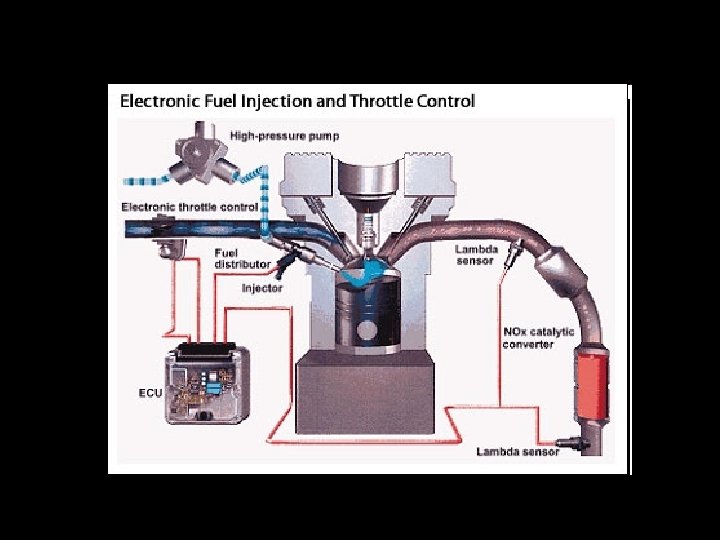 Electronic Fuel Injection and Throttle Control

High-pressure pump

Electronic throttle control

Fuel distributor

Injector

Lambda sensor

NOx catalytic converter

ECU

Lambda sensor