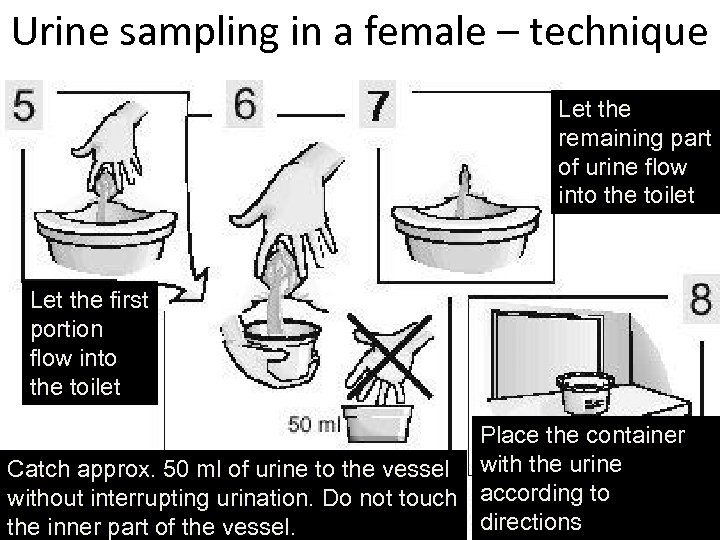 Urine sampling in a female – technique

5

Let the first portion flow into the toilet

6

50 ml

Catch approx. 50 ml of urine to the vessel without interrupting urination. Do not touch the inner part of the vessel.

7

Let the remaining part of urine flow into the toilet

8

Place the container with the urine according to directions