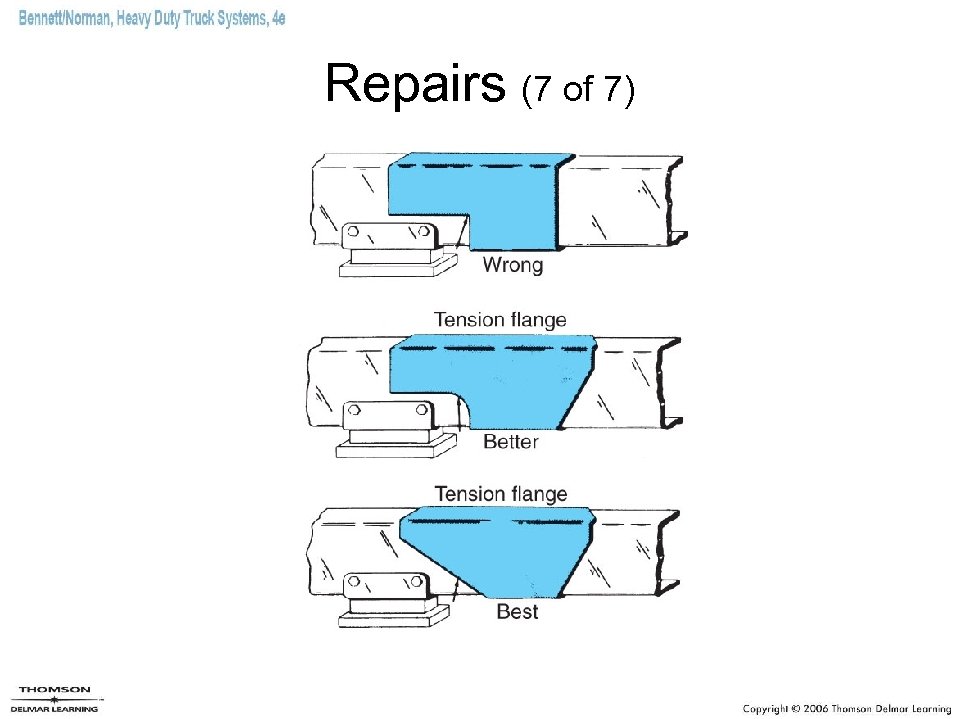 Bennett/Norman, Heavy Duty Truck Systems, 4e

Repairs (7 of 7)

Wrong

Tension flange

Better

Tension flange

Best

THOMSON
DELMAR LEARNING

Copyright © 2006 Thomson Delmar Learning