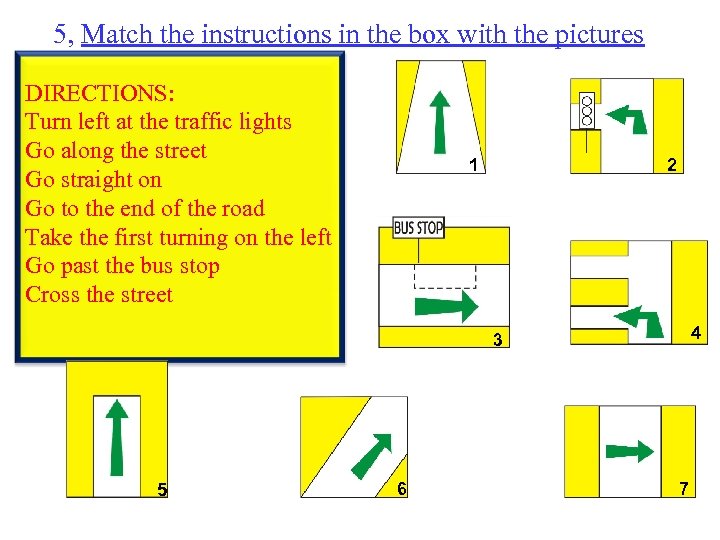 5, Match the instructions in the box with the pictures

DIRECTIONS:
Turn left at the traffic lights
Go along the street
Go straight on
Go to the end of the road
Take the first turning on the left
Go past the bus stop
Cross the street

1

2

BUS STOP

3

4

5

6

7