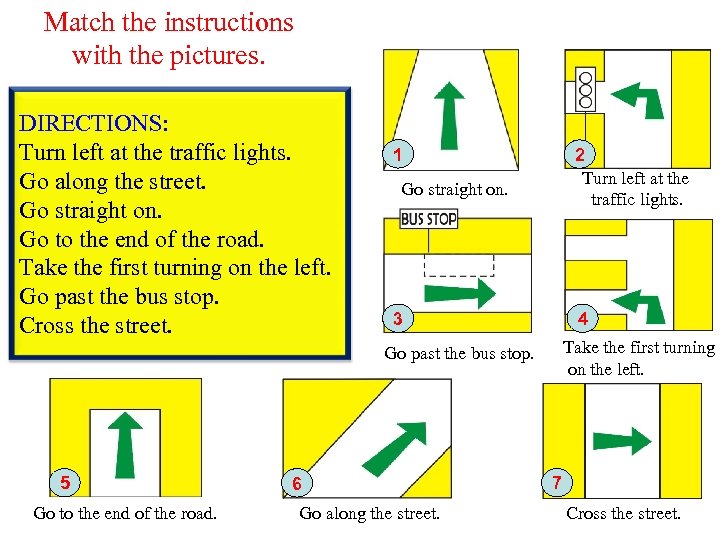 Match the instructions with the pictures.

DIRECTIONS:
Turn left at the traffic lights.
Go along the street.
Go straight on.
Go to the end of the road.
Take the first turning on the left.
Go past the bus stop.
Cross the street.

1
Go straight on.

2
Turn left at the traffic lights.

BUS STOP
3
Go past the bus stop.

4
Take the first turning on the left.

5
Go to the end of the road.

6
Go along the street.

7
Cross the street.