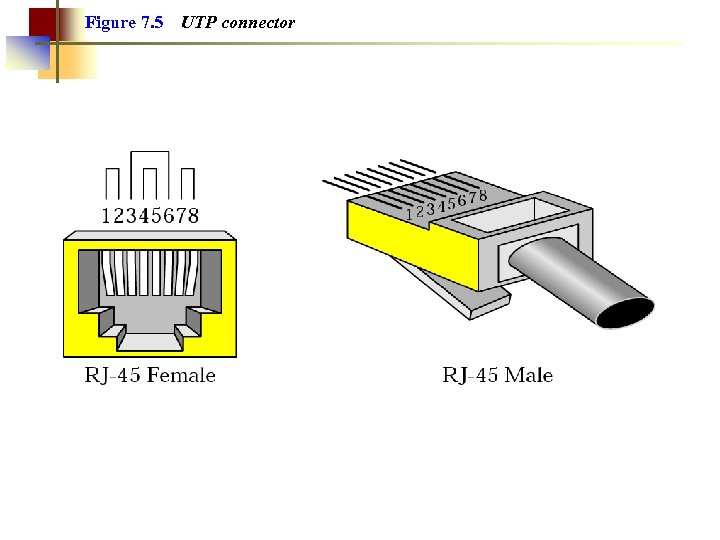 Figure 7.5 UTP connector

12345678

RJ-45 Female

12345678

RJ-45 Male