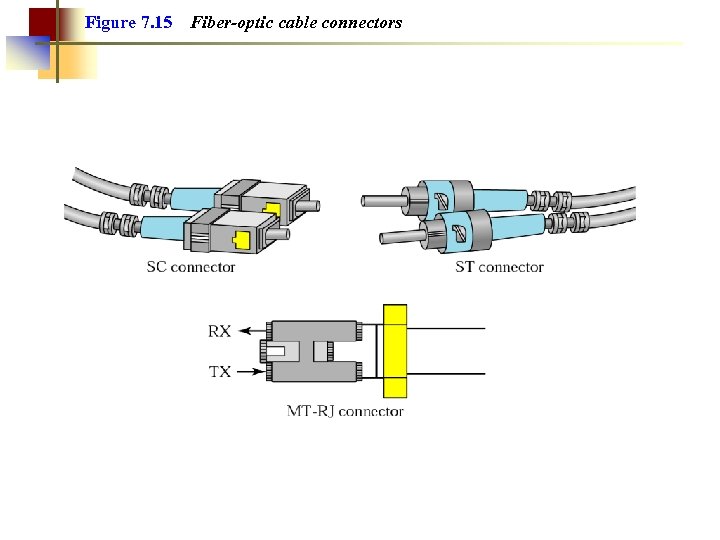 Figure 7.15 Fiber-optic cable connectors

SC connector

ST connector

RX

TX

MT-RJ connector