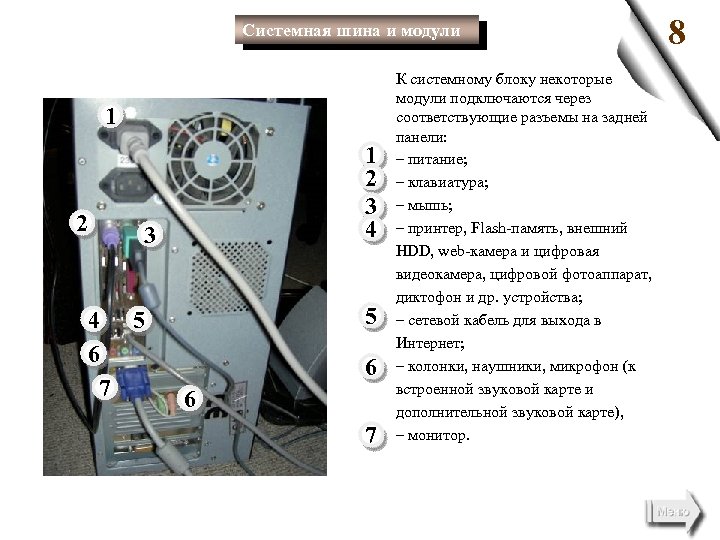 Системная шина и модули

8

1
2
3
4
5
6
7
6

К системному блоку некоторые модули подключаются через соответствующие разъемы на задней панели:

1 – питание;
2 – клавиатура;
3 – мышь;
4 – принтер, Flash-память, внешний HDD, web-камера и цифровая видеокамера, цифровой фотоаппарат, диктофон и др. устройства;
5 – сетевой кабель для выхода в Интернет;
6 – колонки, наушники, микрофон (к встроенной звуковой карте и дополнительной звуковой карте),
7 – монитор.

Меню