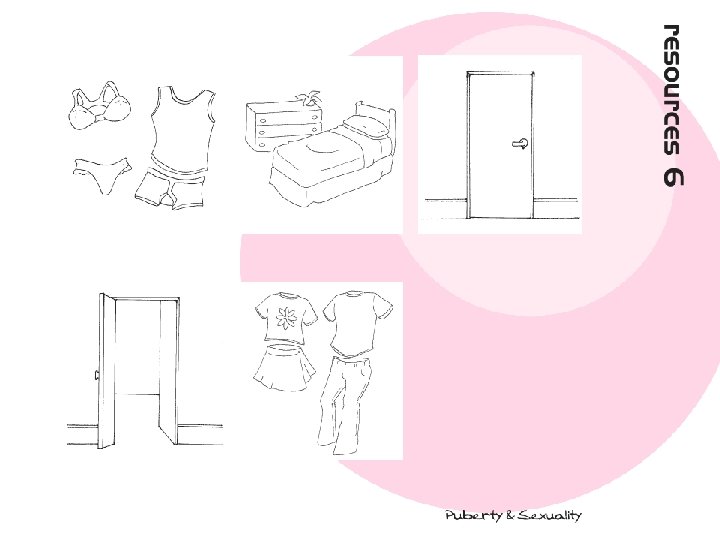 resources 6

Puberty & Sexuality