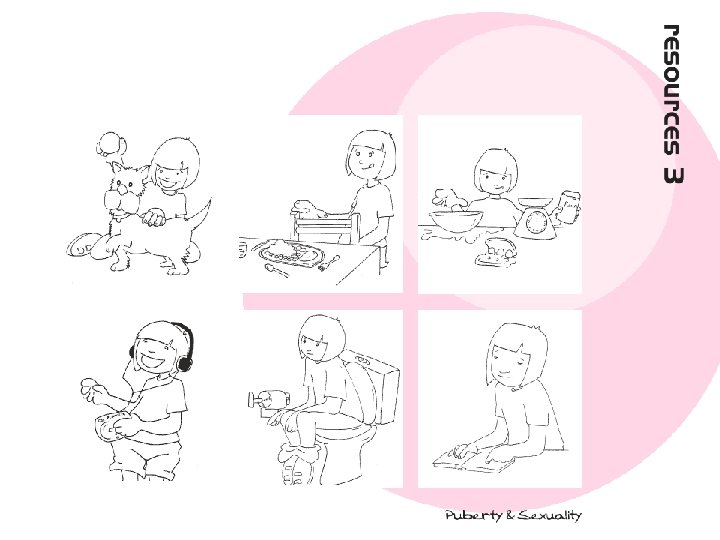 resources 3

Puberty & Sexuality