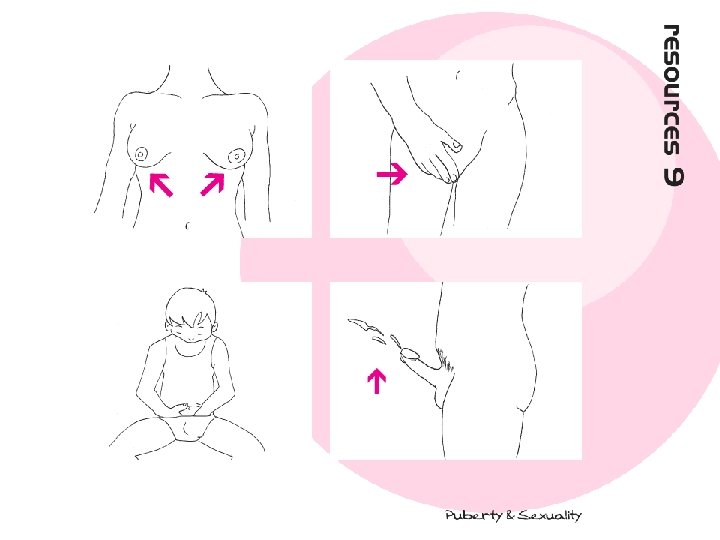 resources 9

Puberty & Sexuality