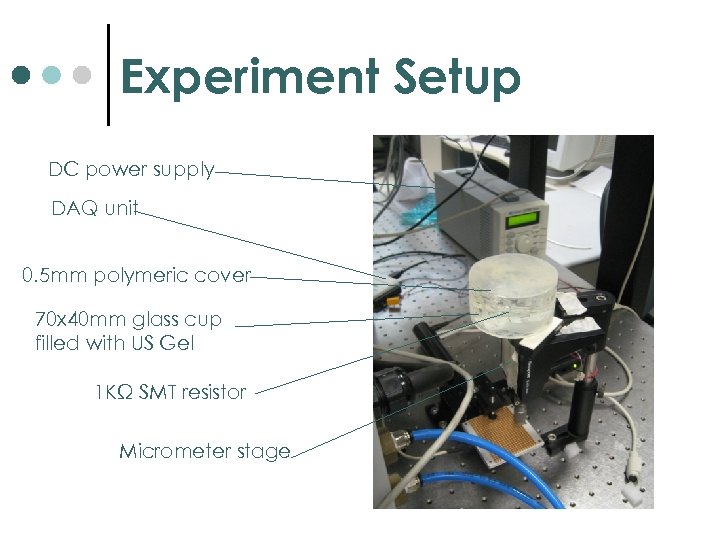 Experiment Setup

DC power supply

DAQ unit

0.5mm polymeric cover

70x40mm glass cup filled with US Gel

1KΩ SMT resistor

Micrometer stage