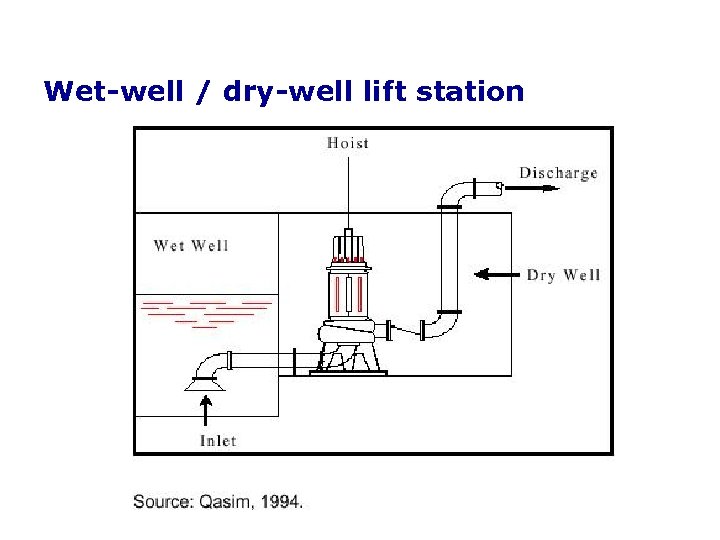 Wet-well / dry-well lift station

Hoist

Discharge

Wet Well

Dry Well

Inlet

Source: Qasim, 1994.