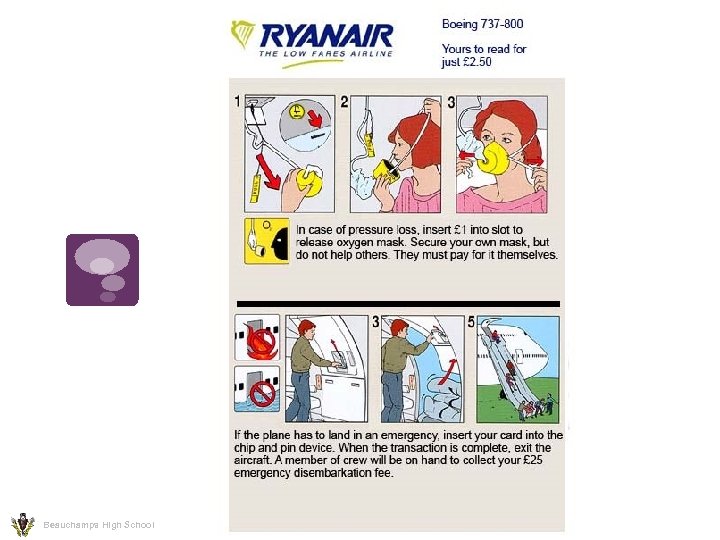 RYANAIR
THE LOW FARES AIRLINE

Boeing 737-800

Yours to read for just £2.50

1 2 3

In case of pressure loss, insert £1 into slot to release oxygen mask. Secure your own mask, but do not help others. They must pay for it themselves.

3 5

If the plane has to land in an emergency, insert your card into the chip and pin device. When the transaction is complete, exit the aircraft. A member of crew will be on hand to collect your £25 emergency disembarkation fee.

Beauchamps High School