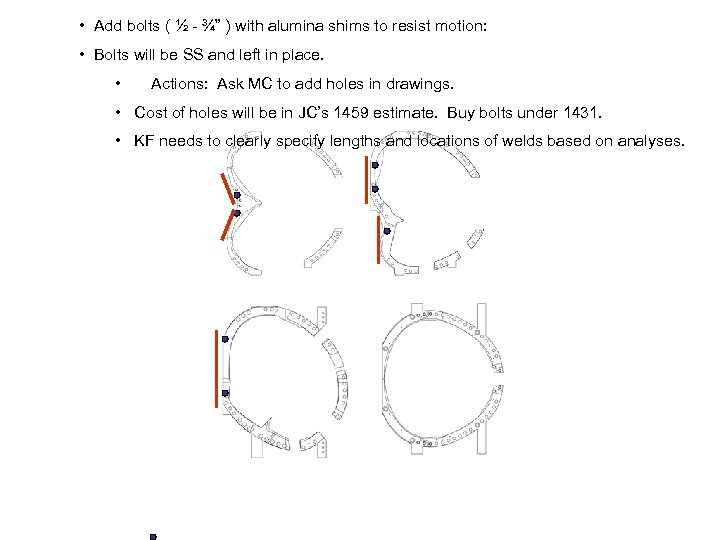 • Add bolts ( ½ - ¾" ) with alumina shims to resist motion:

• Bolts will be SS and left in place.

• Actions: Ask MC to add holes in drawings.

• Cost of holes will be in JC's 1459 estimate. Buy bolts under 1431.

• KF needs to clearly specify lengths and locations of welds based on analyses.