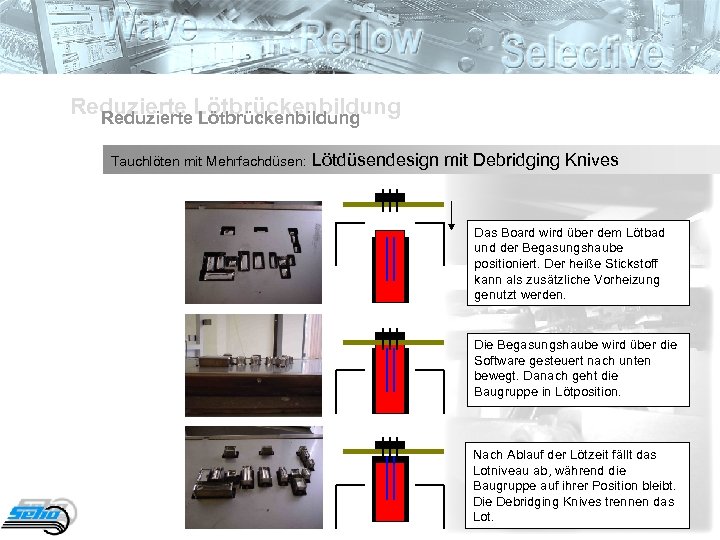 Wave Reflow Selective

Reduzierte Lötbrückenbildung
Reduzierte Lötbrückenbildung

Tauchlöten mit Mehrfachdüsen: Lötdüsendesign mit Debridging Knives

Das Board wird über dem Lötbad und der Begasungshaube positioniert. Der heiße Stickstoff kann als zusätzliche Vorheizung genutzt werden.

Die Begasungshaube wird über die Software gesteuert nach unten bewegt. Danach geht die Baugruppe in Lötposition.

Nach Ablauf der Lötzeit fällt das Lotniveau ab, während die Baugruppe auf ihrer Position bleibt. Die Debridging Knives trennen das Lot.

seho