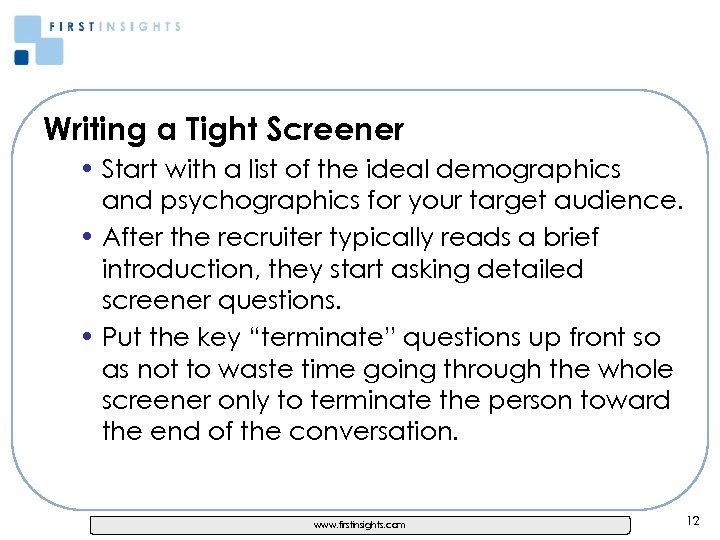 FIRSTINSIGHTS

Writing a Tight Screener

• Start with a list of the ideal demographics and psychographics for your target audience.

• After the recruiter typically reads a brief introduction, they start asking detailed screener questions.

• Put the key “terminate” questions up front so as not to waste time going through the whole screener only to terminate the person toward the end of the conversation.

www.firstinsights.com

12