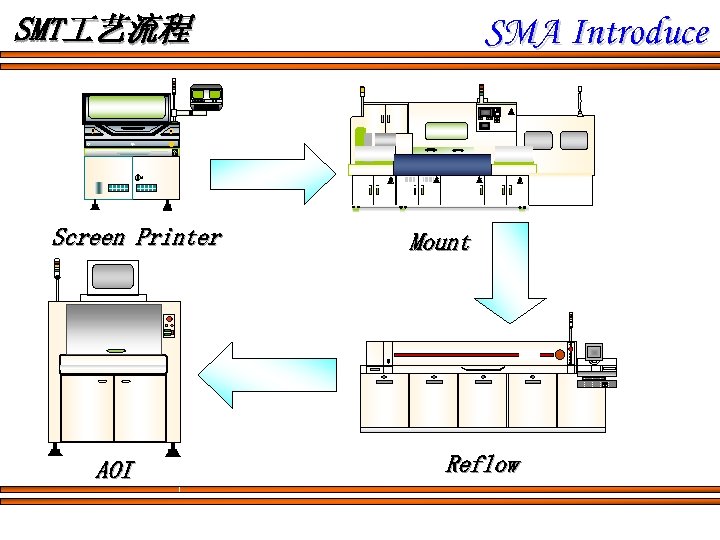 SMT工艺流程

SMA Introduce

Screen Printer

Mount

Reflow

AOI