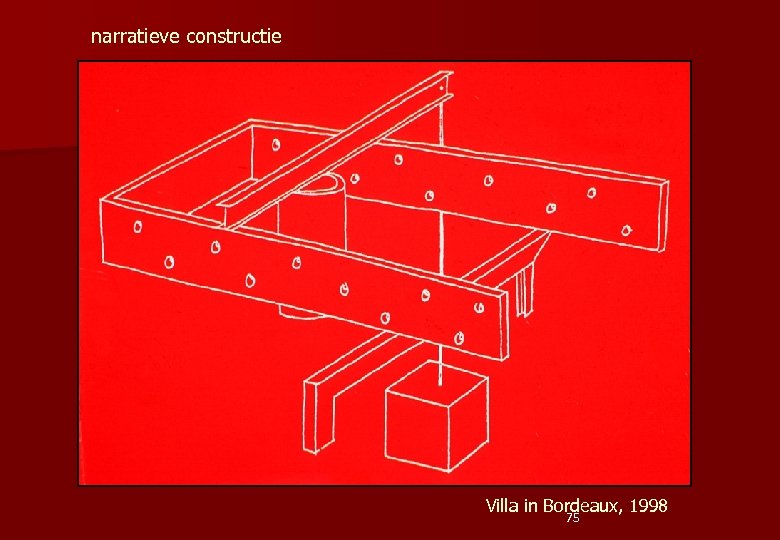 narratieve constructie

Villa in Bordeaux, 1998

75