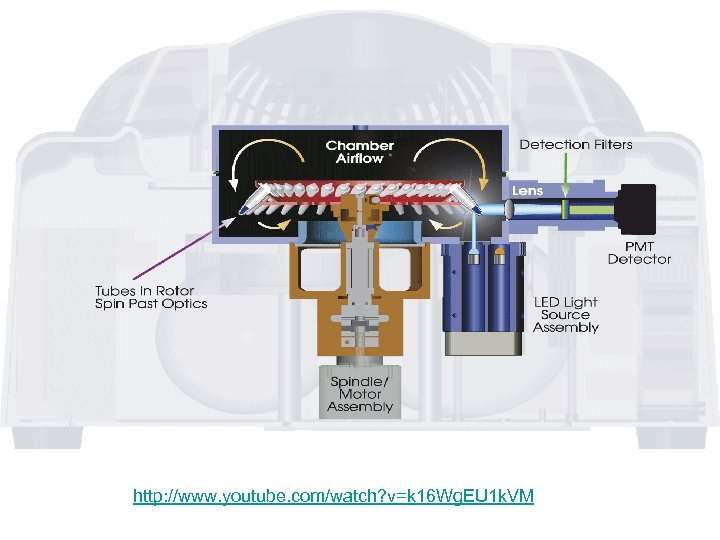 Chamber Airflow

Detection Filters

Lens

PMT Detector

Tubes In Rotor Spin Past Optics

LED Light Source Assembly

Spindle/ Motor Assembly

http://www.youtube.com/watch?v=k16WgEU1kVM