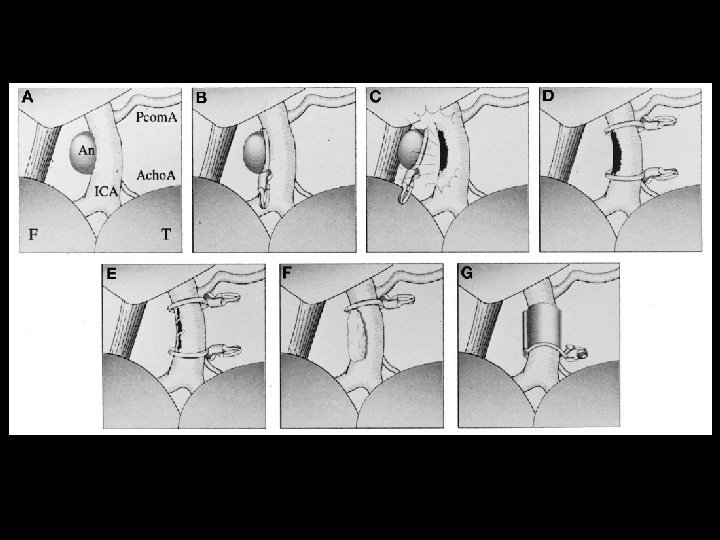 A
PcomA
An
AchoA
ICA
F
T

B

C

D

E

F

G