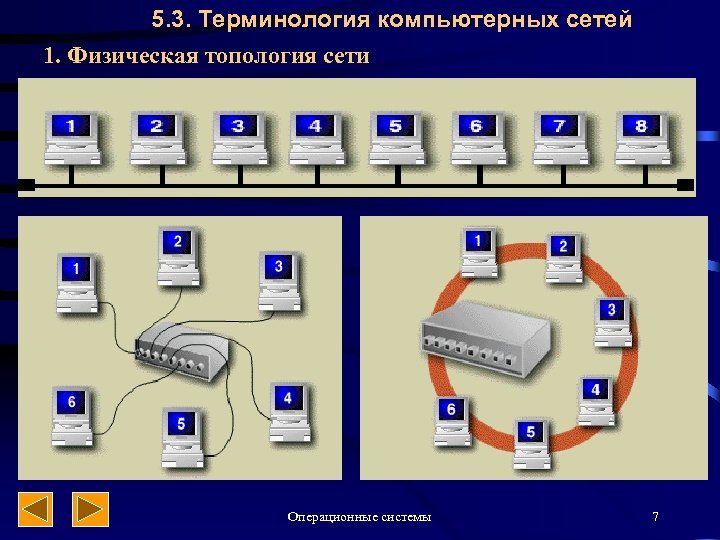 5.3. Терминология компьютерных сетей

1. Физическая топология сети

1 2 3 4 5 6 7 8

1 2 3 4 5 6

1 2 3 4 5 6

Операционные системы

7