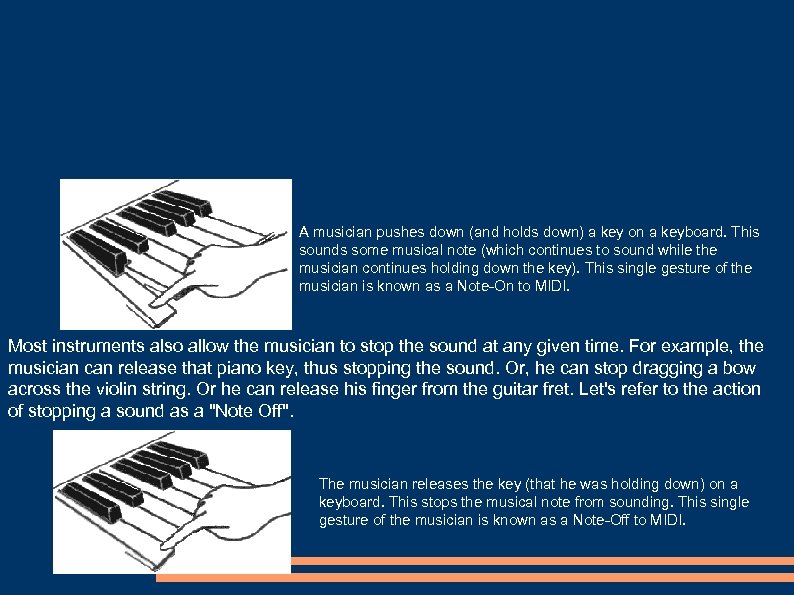 A musician pushes down (and holds down) a key on a keyboard. This sounds some musical note (which continues to sound while the musician continues holding down the key). This single gesture of the musician is known as a Note-On to MIDI.

Most instruments also allow the musician to stop the sound at any given time. For example, the musician can release that piano key, thus stopping the sound. Or, he can stop dragging a bow across the violin string. Or he can release his finger from the guitar fret. Let's refer to the action of stopping a sound as a "Note Off".

The musician releases the key (that he was holding down) on a keyboard. This stops the musical note from sounding. This single gesture of the musician is known as a Note-Off to MIDI.