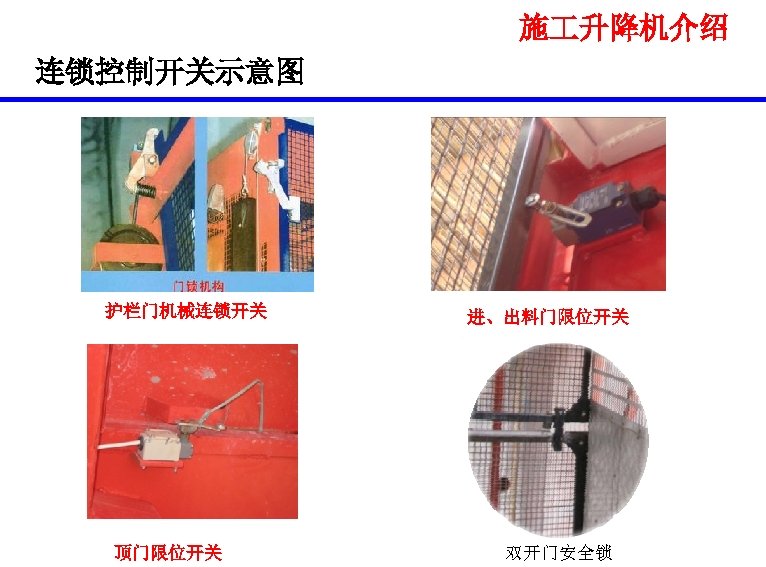 施工升降机介绍

连锁控制开关示意图

门锁机构

护栏门机械连锁开关

进、出料门限位开关

顶门限位开关

双开门安全锁