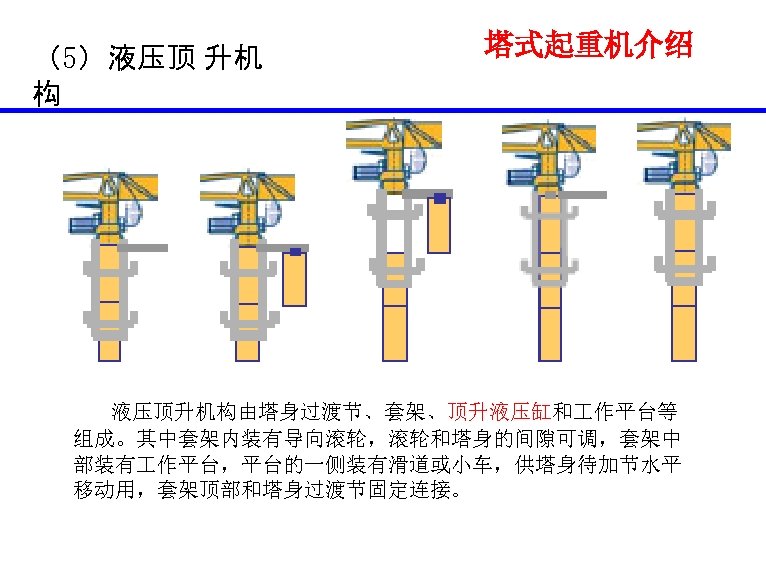 （5）液压顶 升机构

塔式起重机介绍

液压顶升机构由塔身过渡节、套架、顶升液压缸和工作平台等组成。其中套架内装有导向滚轮，滚轮和塔身的间隙可调，套架中部装有工作平台，平台的一侧装有滑道或小车，供塔身待加节水平移动用，套架顶部和塔身过渡节固定连接。