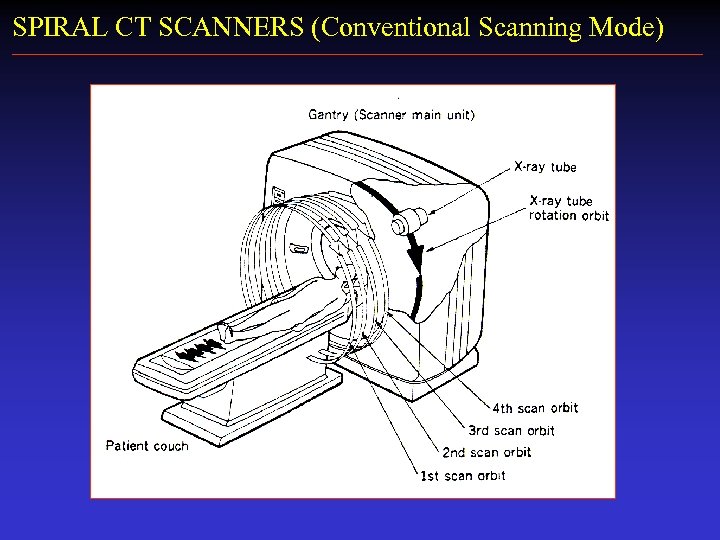 SPIRAL CT SCANNERS (Conventional Scanning Mode)

Gantry (Scanner main unit)

X-ray tube

X-ray tube rotation orbit

4th scan orbit

3rd scan orbit

2nd scan orbit

1st scan orbit

Patient couch