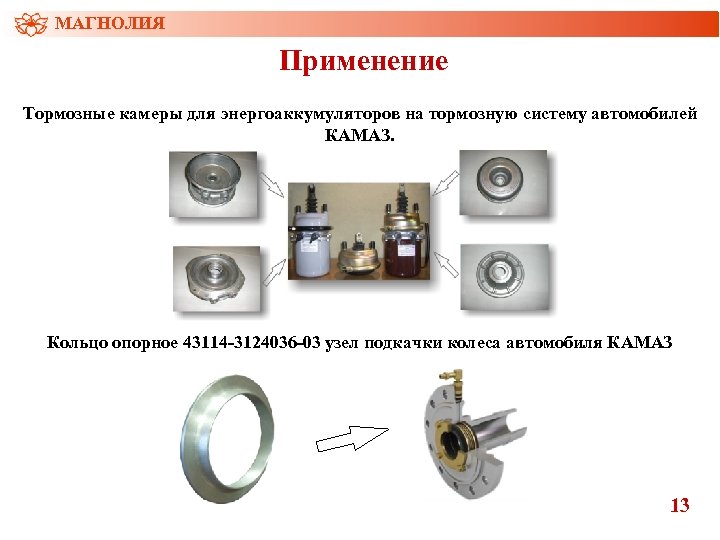 МАГНОЛИЯ

Применение

Тормозные камеры для энергоаккумуляторов на тормозную систему автомобилей КАМАЗ.

Кольцо опорное 43114-3124036-03 узел подкачки колеса автомобиля КАМАЗ

13