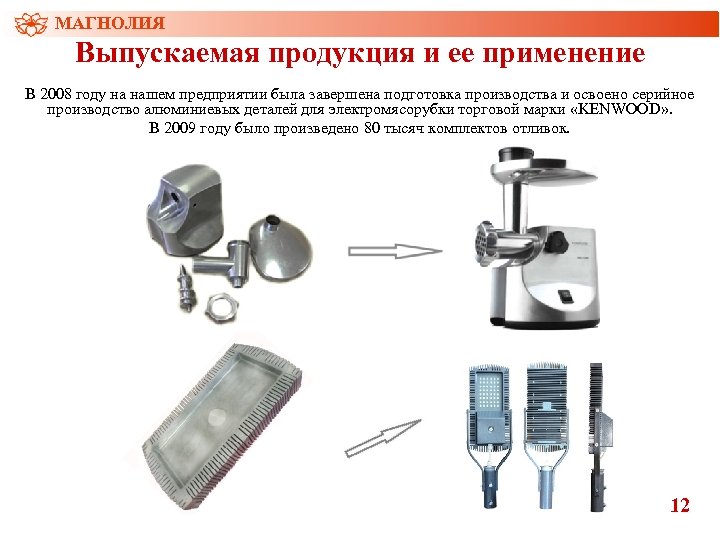 МАГНОЛИЯ

Выпускаемая продукция и ее применение

В 2008 году на нашем предприятии была завершена подготовка производства и освоено серийное производство алюминиевых деталей для электромясорубки торговой марки «KENWOOD».

В 2009 году было произведено 80 тысяч комплектов отливок.

12