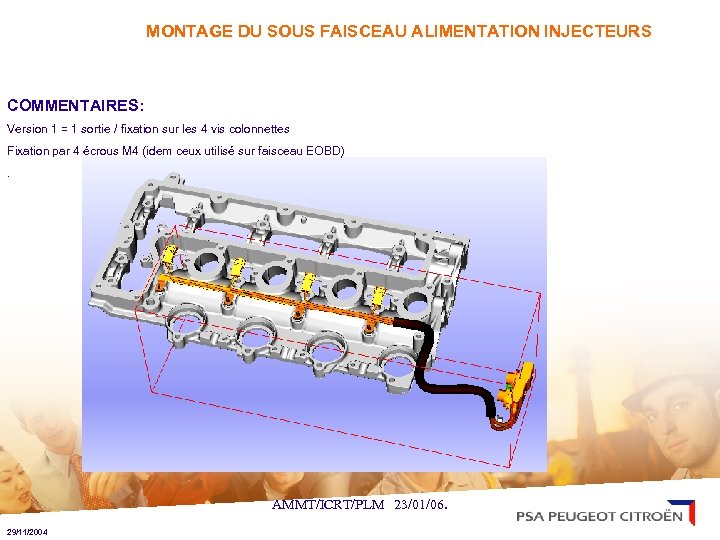 MONTAGE DU SOUS FAISCEAU ALIMENTATION INJECTEURS

COMMENTAIRES:

Version 1 = 1 sortie / fixation sur les 4 vis colonnettes

Fixation par 4 écrous M4 (idem ceux utilisé sur faisceau EOBD)

.

AMMT/ICRT/PLM 23/01/06.

PSA PEUGEOT CITROËN

29/11/2004