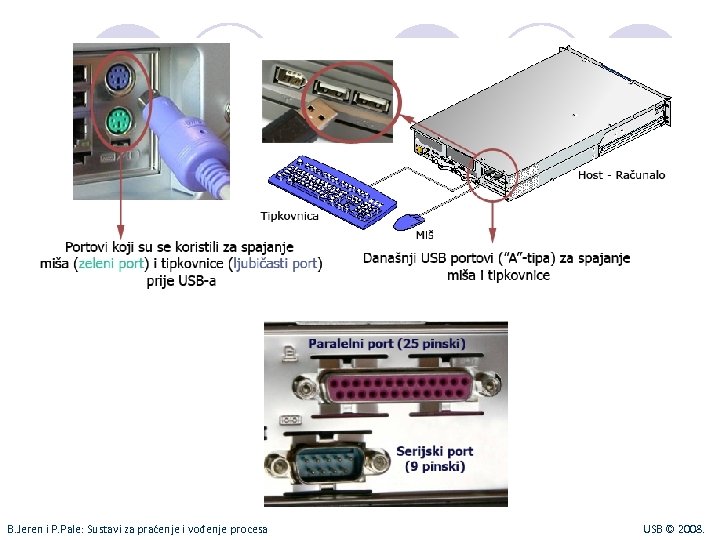 Host - Računalo

Tipkovnica

Miš

Portovi koji su se koristili za spajanje miša (zeleni port) i tipkovnice (ljubičasti port) prije USB-a

Današnji USB portovi ("A"-tipa) za spajanje miša i tipkovnice

Paralelni port (25 pinski)

Serijski port (9 pinski)

B.Jeren i P.Pale: Sustavi za praćenje i vođenje procesa

USB © 2008.