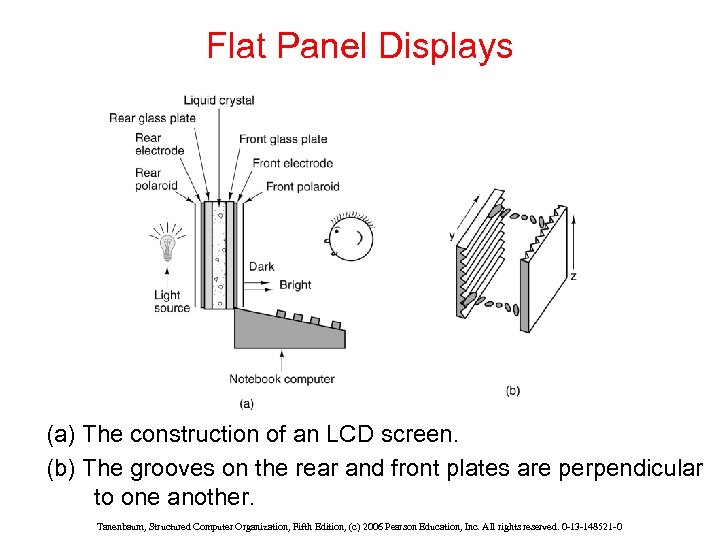 Flat Panel Displays

Liquid crystal
Rear glass plate
Rear electrode
Rear polaroid
Front glass plate
Front electrode
Front polaroid
Light source
Dark
Bright
Notebook computer
(a)

y
z
(b)

(a) The construction of an LCD screen.

(b) The grooves on the rear and front plates are perpendicular to one another.

Tanenbaum, Structured Computer Organization, Fifth Edition, (c) 2006 Pearson Education, Inc. All rights reserved. 0-13-148521-0