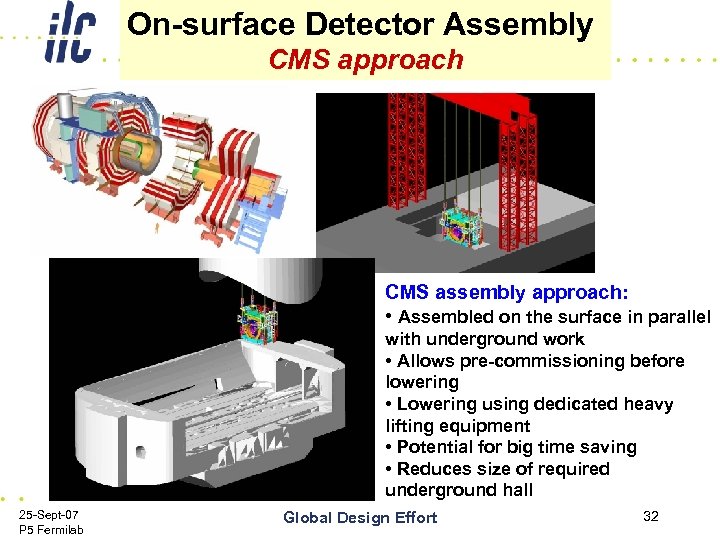 ilc

On-surface Detector Assembly
CMS approach

CMS assembly approach:
• Assembled on the surface in parallel with underground work
• Allows pre-commissioning before lowering
• Lowering using dedicated heavy lifting equipment
• Potential for big time saving
• Reduces size of required underground hall

25-Sept-07
P5 Fermilab

Global Design Effort

32