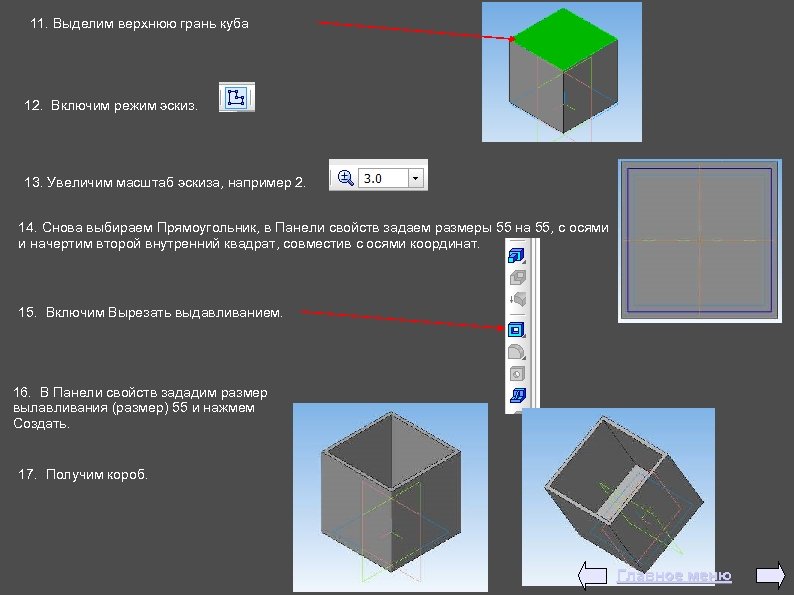 11. Выделим верхнюю грань куба

12. Включим режим эскиз.

13. Увеличим масштаб эскиза, например 2.

3.0

14. Снова выбираем Прямоугольник, в Панели свойств задаем размеры 55 на 55, с осями и начертим второй внутренний квадрат, совместив с осями координат.

15. Включим Вырезать выдавливанием.

16. В Панели свойств зададим размер вылавливания (размер) 55 и нажмем Создать.

17. Получим короб.

Главное меню