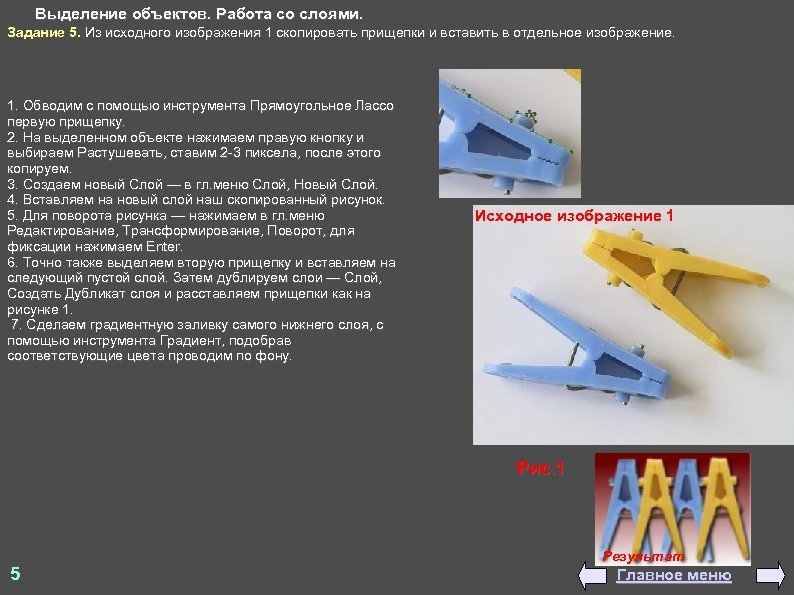 Выделение объектов. Работа со слоями.

Задание 5. Из исходного изображения 1 скопировать прищепки и вставить в отдельное изображение.

1. Обводим с помощью инструмента Прямоугольное Лассо первую прищепку.
2. На выделенном объекте нажимаем правую кнопку и выбираем Растушевать, ставим 2-3 пиксела, после этого копируем.
3. Создаем новый Слой — в гл.меню Слой, Новый Слой.
4. Вставляем на новый слой наш скопированный рисунок.
5. Для поворота рисунка — нажимаем в гл.меню Редактирование, Трансформирование, Поворот, для фиксации нажимаем Enter.
6. Точно также выделяем вторую прищепку и вставляем на следующий пустой слой. Затем дублируем слои — Слой, Создать Дубликат слоя и расставляем прищепки как на рисунке 1.
7. Сделаем градиентную заливку самого нижнего слоя, с помощью инструмента Градиент, подобрав соответствующие цвета проводим по фону.

Исходное изображение 1

Рис.1

Результат

5

Главное меню