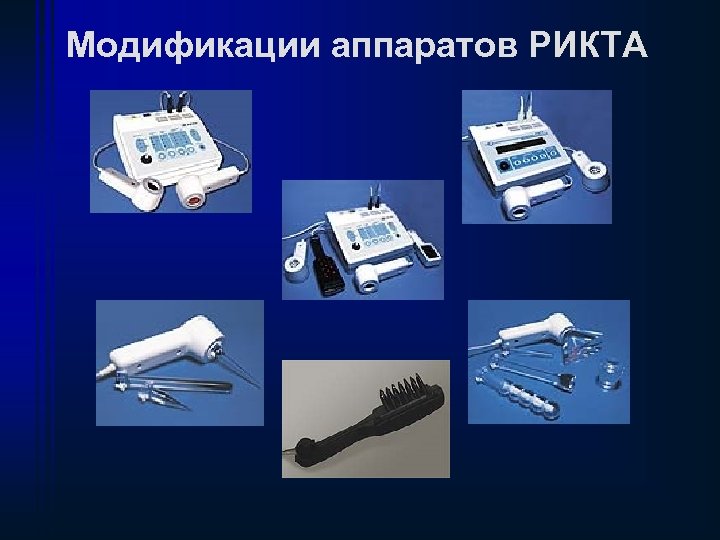 Модификации аппаратов РИКТА