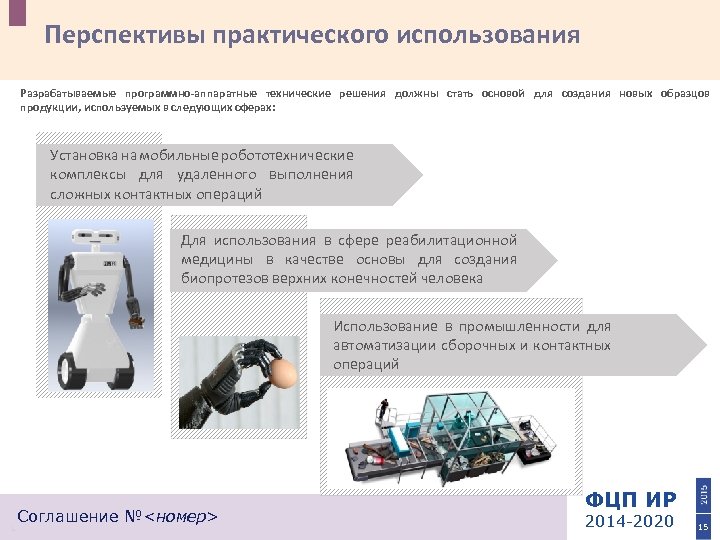 Перспективы практического использования

Разрабатываемые программно-аппаратные технические решения должны стать основой для создания новых образцов продукции, используемых в следующих сферах:

Установка на мобильные робототехнические комплексы для удаленного выполнения сложных контактных операций

Для использования в сфере реабилитационной медицины в качестве основы для создания биопротезов верхних конечностей человека

Использование в промышленности для автоматизации сборочных и контактных операций

Соглашение №<номер>

ФЦП ИР
2014-2020

2015
15