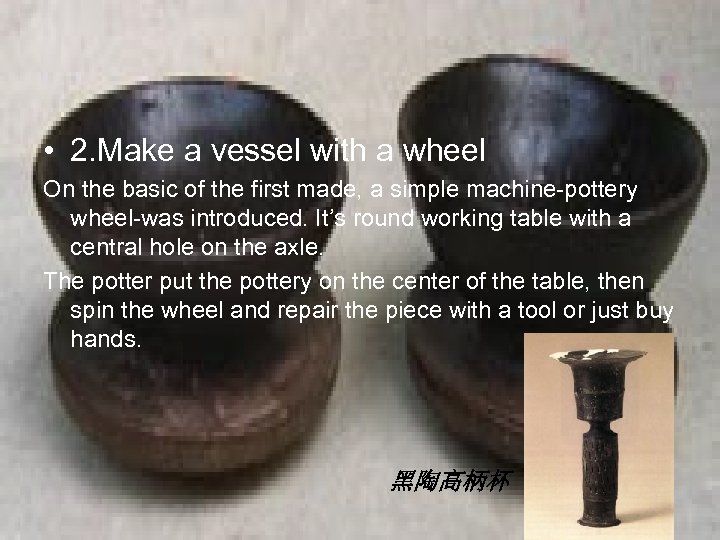 • 2.Make a vessel with a wheel

On the basic of the first made, a simple machine-pottery wheel-was introduced. It's round working table with a central hole on the axle.

The potter put the pottery on the center of the table, then spin the wheel and repair the piece with a tool or just buy hands.

黑陶高柄杯