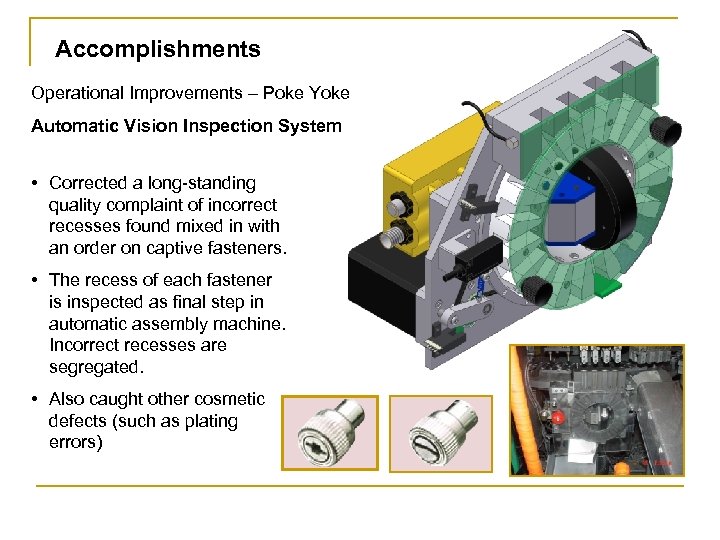 Accomplishments

Operational Improvements – Poke Yoke

Automatic Vision Inspection System

• Corrected a long-standing quality complaint of incorrect recesses found mixed in with an order on captive fasteners.

• The recess of each fastener is inspected as final step in automatic assembly machine. Incorrect recesses are segregated.

• Also caught other cosmetic defects (such as plating errors)