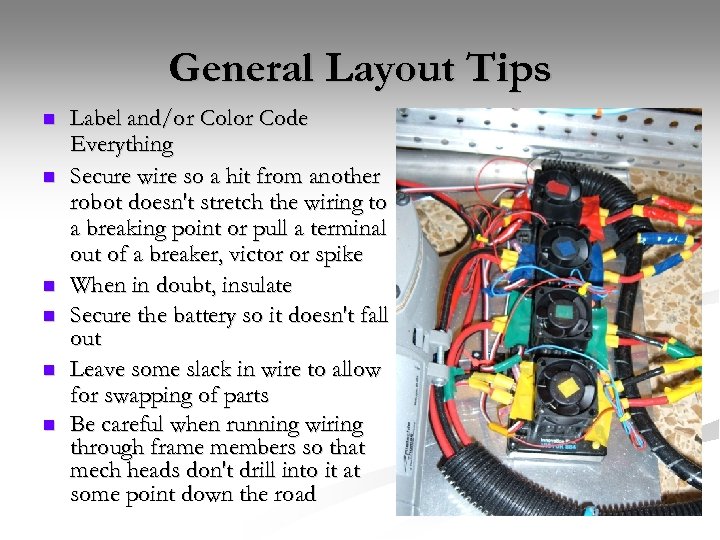 General Layout Tips

- Label and/or Color Code Everything
- Secure wire so a hit from another robot doesn't stretch the wiring to a breaking point or pull a terminal out of a breaker, victor or spike
- When in doubt, insulate
- Secure the battery so it doesn't fall out
- Leave some slack in wire to allow for swapping of parts
- Be careful when running wiring through frame members so that mech heads don't drill into it at some point down the road