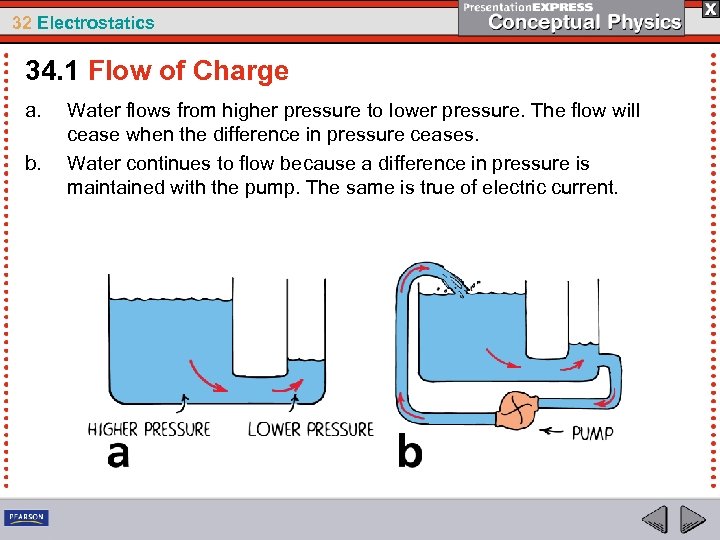 32 Electrostatics

PresentationEXPRESS
Conceptual Physics

X

34.1 Flow of Charge

a. Water flows from higher pressure to lower pressure. The flow will cease when the difference in pressure ceases.

b. Water continues to flow because a difference in pressure is maintained with the pump. The same is true of electric current.

HIGHER PRESSURE

LOWER PRESSURE

a

PUMP

b

PEARSON