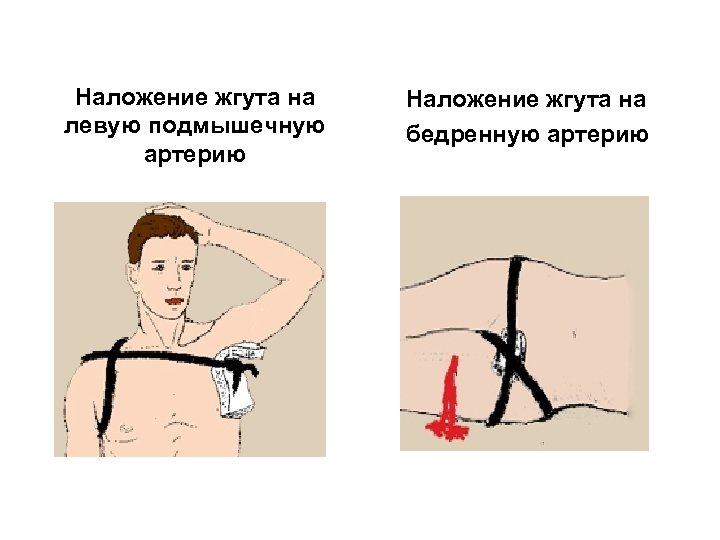 Наложение жгута на левую подмышечную артерию

Наложение жгута на бедренную артерию