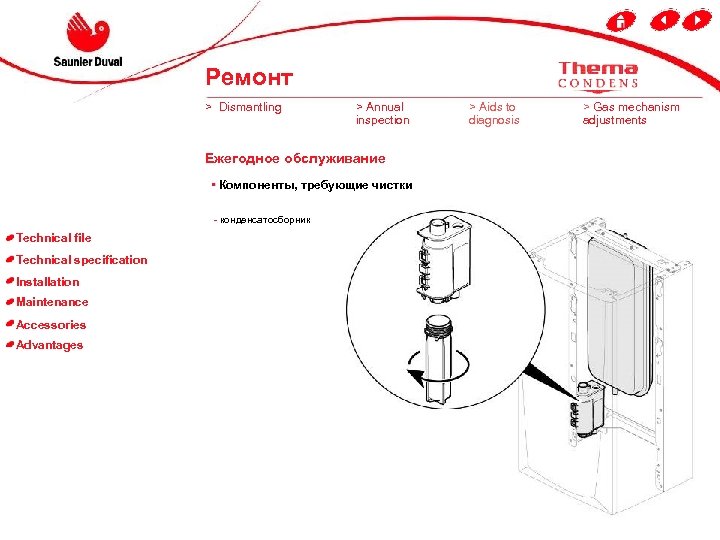 Saunier Duval

Ремонт

Thema CONDENS

> Dismantling

> Annual inspection

> Aids to diagnosis

> Gas mechanism adjustments

Ежегодное обслуживание

▪ Компоненты, требующие чистки

- конденсатосборник

Technical file

Technical specification

Installation

Maintenance

Accessories

Advantages