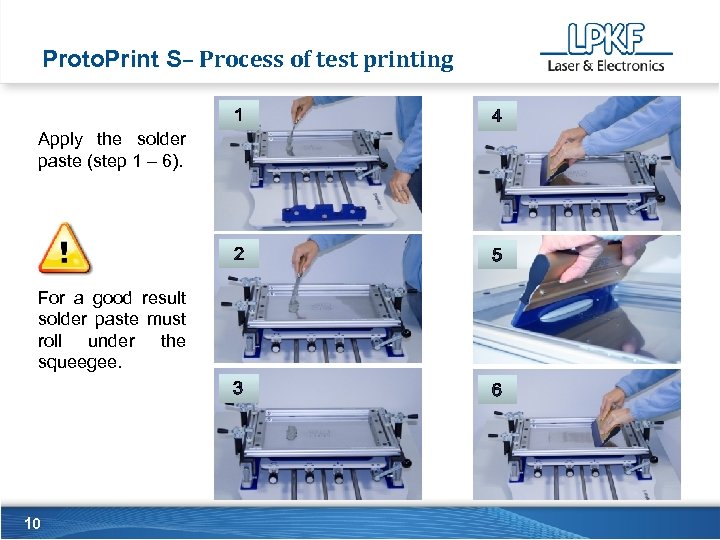 ProtoPrint S– Process of test printing

LPKF
Laser & Electronics

Apply the solder paste (step 1 – 6).

!

For a good result solder paste must roll under the squeegee.

1

2

3

4

5

6

10