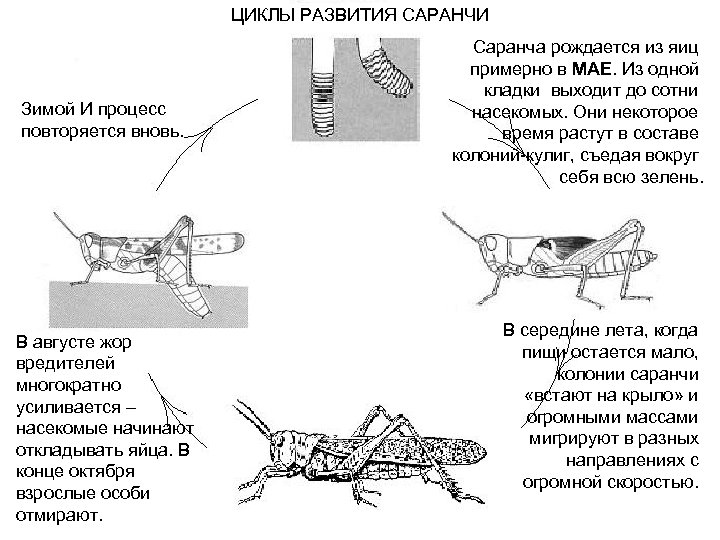 ЦИКЛЫ РАЗВИТИЯ САРАНЧИ

Саранча рождается из яиц примерно в МАЕ. Из одной кладки выходит до сотни насекомых. Они некоторое время растут в составе колоний-кулиг, съедая вокруг себя всю зелень.

В середине лета, когда пищи остается мало, колонии саранчи «встают на крыло» и огромными массами мигрируют в разных направлениях с огромной скоростью.

В августе жор вредителей многократно усиливается – насекомые начинают откладывать яйца. В конце октября взрослые особи отмирают.

Зимой И процесс повторяется вновь.