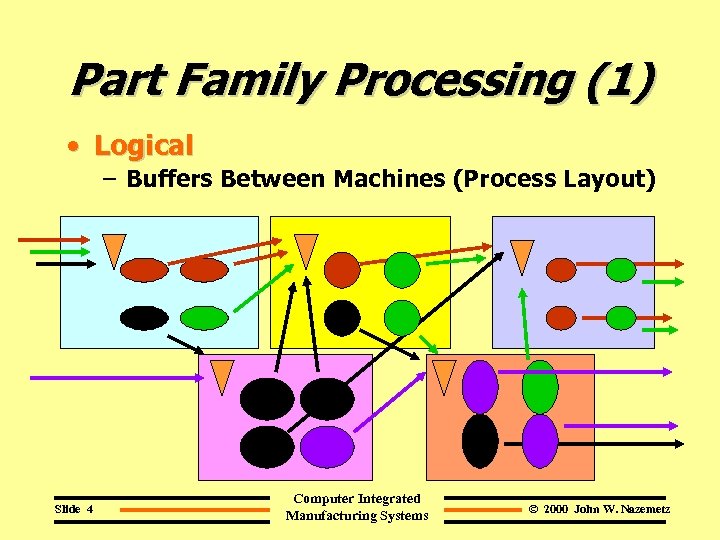 Part Family Processing (1)

• Logical
 – Buffers Between Machines (Process Layout)

Slide 4

Computer Integrated Manufacturing Systems

© 2000 John W. Nazemetz