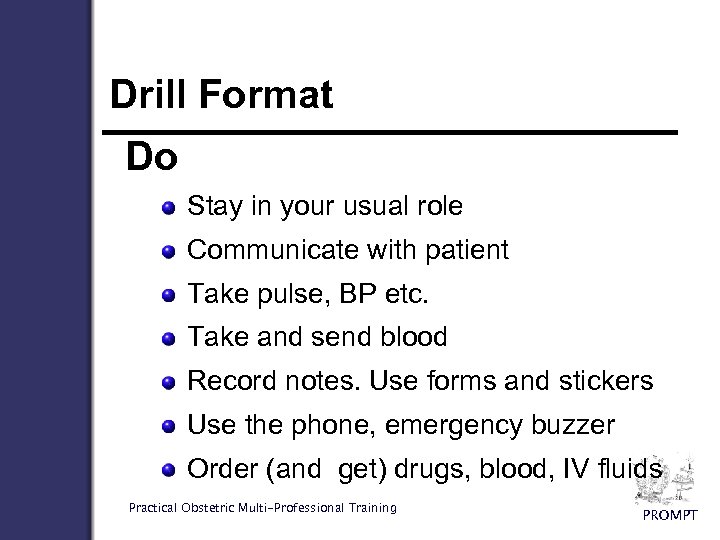 Drill Format

Do

Stay in your usual role

Communicate with patient

Take pulse, BP etc.

Take and send blood

Record notes. Use forms and stickers

Use the phone, emergency buzzer

Order (and get) drugs, blood, IV fluids

Practical Obstetric Multi-Professional Training

PROMPT