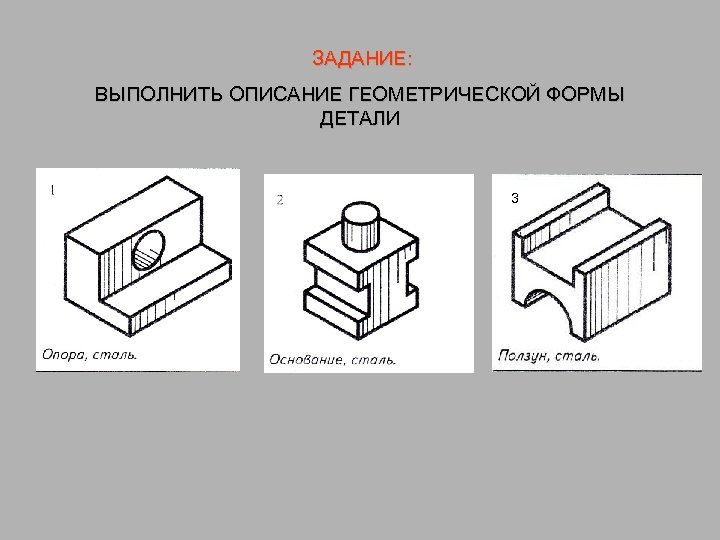 ЗАДАНИЕ:

ВЫПОЛНИТЬ ОПИСАНИЕ ГЕОМЕТРИЧЕСКОЙ ФОРМЫ ДЕТАЛИ

1

Опора, сталь.

2

Основание, сталь.

3

Ползун, сталь.