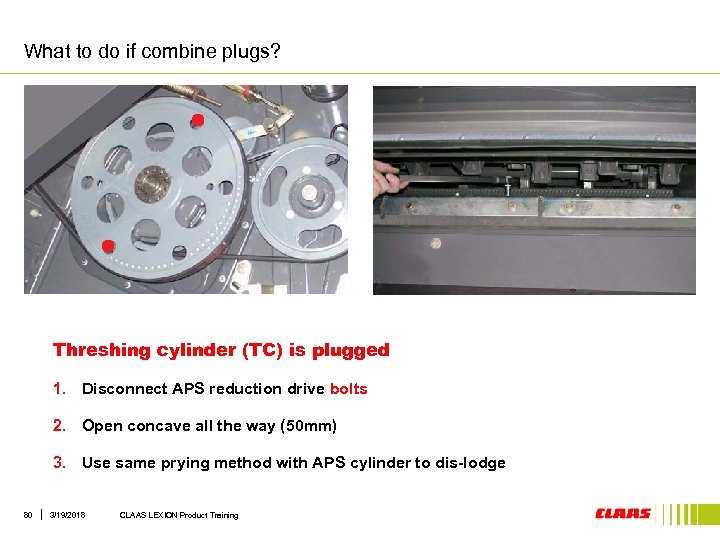 What to do if combine plugs?

Threshing cylinder (TC) is plugged

1. Disconnect APS reduction drive bolts

2. Open concave all the way (50mm)

3. Use same prying method with APS cylinder to dis-lodge

80 | 3/19/2018 CLAAS LEXION Product Training

CLAAS